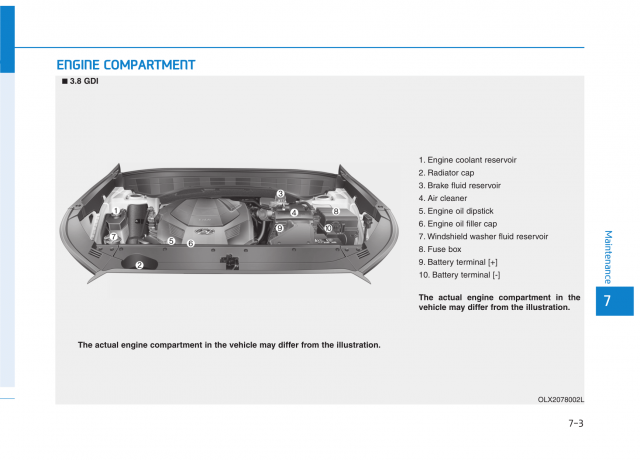 ENGINE COMPARTMENT

■ 3.8 GDI

1
2
3
4
5
6
7
8
9
10

1. Engine coolant reservoir
2. Radiator cap
3. Brake fluid reservoir
4. Air cleaner
5. Engine oil dipstick
6. Engine oil filler cap
7. Windshield washer fluid reservoir
8. Fuse box
9. Battery terminal [+]
10. Battery terminal [-]

The actual engine compartment in the vehicle may differ from the illustration.

The actual engine compartment in the vehicle may differ from the illustration.

OLX2078002L

Maintenance

7

7-3