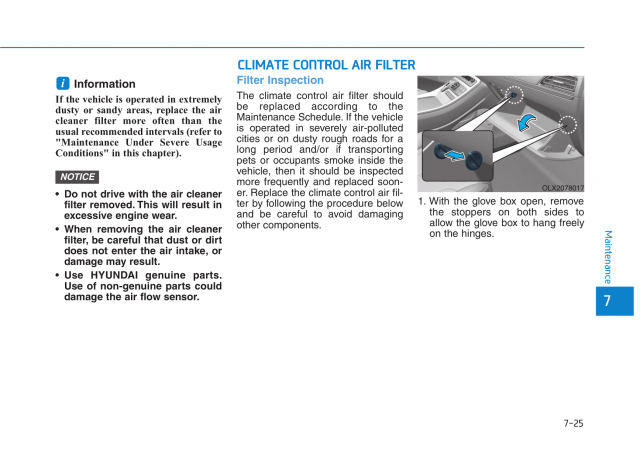 i Information

If the vehicle is operated in extremely dusty or sandy areas, replace the air cleaner filter more often than the usual recommended intervals (refer to "Maintenance Under Severe Usage Conditions" in this chapter).

NOTICE

• Do not drive with the air cleaner filter removed. This will result in excessive engine wear.

• When removing the air cleaner filter, be careful that dust or dirt does not enter the air intake, or damage may result.

• Use HYUNDAI genuine parts. Use of non-genuine parts could damage the air flow sensor.

CLIMATE CONTROL AIR FILTER

Filter Inspection

The climate control air filter should be replaced according to the Maintenance Schedule. If the vehicle is operated in severely air-polluted cities or on dusty rough roads for a long period and/or if transporting pets or occupants smoke inside the vehicle, then it should be inspected more frequently and replaced sooner. Replace the climate control air filter by following the procedure below and be careful to avoid damaging other components.

OLX2078017

1. With the glove box open, remove the stoppers on both sides to allow the glove box to hang freely on the hinges.

Maintenance

7

7-25